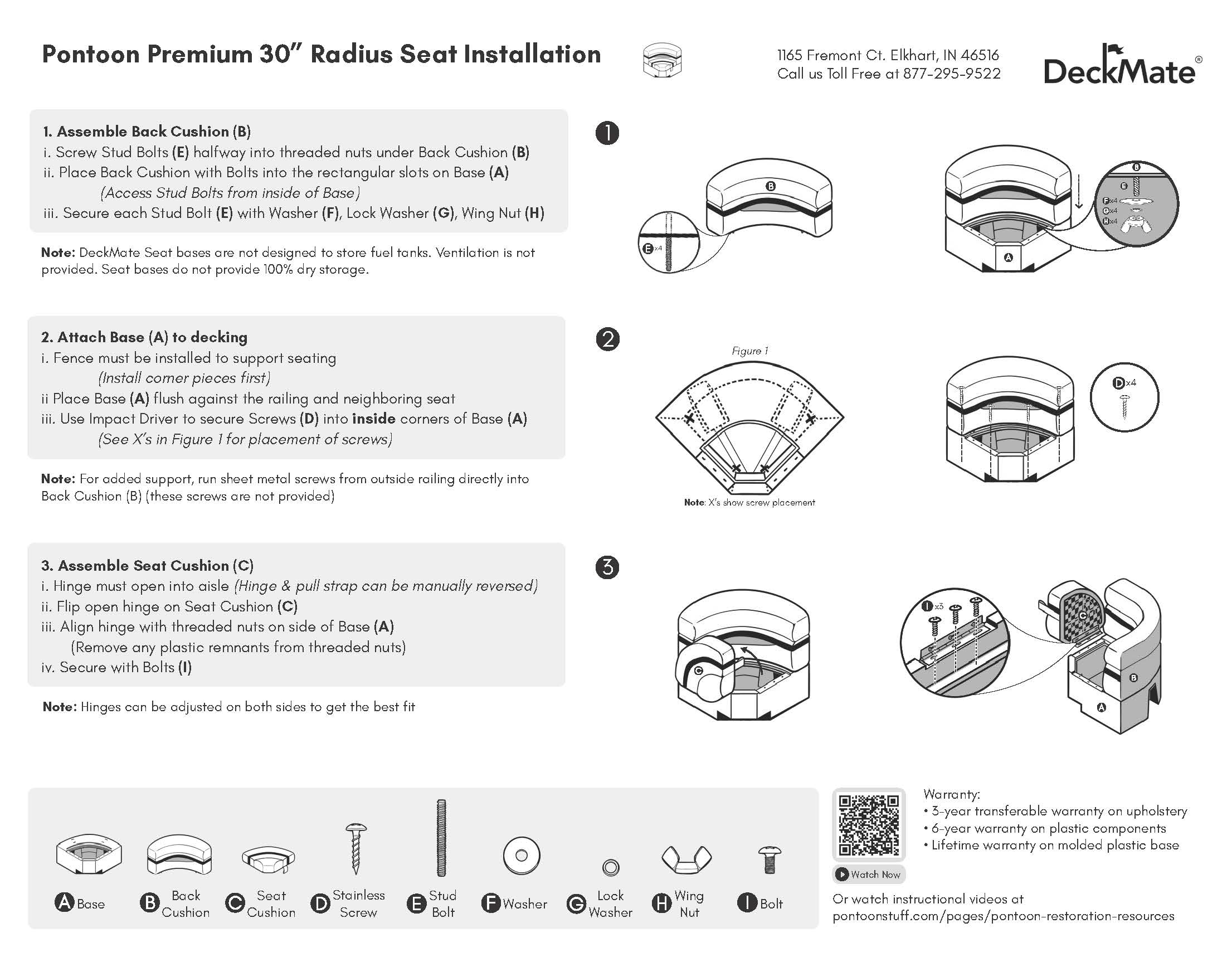 Pontoon Premium 30″ Radius Seat Installation

1165 Fremont Ct. Elkhart, IN 46516
Call us Toll Free at 877-295-9522

DeckMate®

1. Assemble Back Cushion (B)
i. Screw Stud Bolts (E) halfway into threaded nuts under Back Cushion (B)
ii. Place Back Cushion with Bolts into the rectangular slots on Base (A)
(Access Stud Bolts from inside of Base)
iii. Secure each Stud Bolt (E) with Washer (F), Lock Washer (G), Wing Nut (H)

Note: DeckMate Seat bases are not designed to store fuel tanks. Ventilation is not provided. Seat bases do not provide 100% dry storage.

1

B

E x4

B
E
F x4
G x4
H x4
A

2. Attach Base (A) to decking
i. Fence must be installed to support seating
(Install corner pieces first)
ii Place Base (A) flush against the railing and neighboring seat
iii. Use Impact Driver to secure Screws (D) into inside corners of Base (A)
(See X's in Figure 1 for placement of screws)

Note: For added support, run sheet metal screws from outside railing directly into Back Cushion (B) (these screws are not provided)

2

Figure 1

Note: X's show screw placement

D x4

3. Assemble Seat Cushion (C)
i. Hinge must open into aisle (Hinge & pull strap can be manually reversed)
ii. Flip open hinge on Seat Cushion (C)
iii. Align hinge with threaded nuts on side of Base (A)
(Remove any plastic remnants from threaded nuts)
iv. Secure with Bolts (I)

Note: Hinges can be adjusted on both sides to get the best fit

3

C

I x3

C
B
A

A Base
B Back Cushion
C Seat Cushion
D Stainless Screw
E Stud Bolt
F Washer
G Lock Washer
H Wing Nut
I Bolt

Watch Now

Warranty:
• 3-year transferable warranty on upholstery
• 6-year warranty on plastic components
• Lifetime warranty on molded plastic base

Or watch instructional videos at pontoonstuff.com/pages/pontoon-restoration-resources