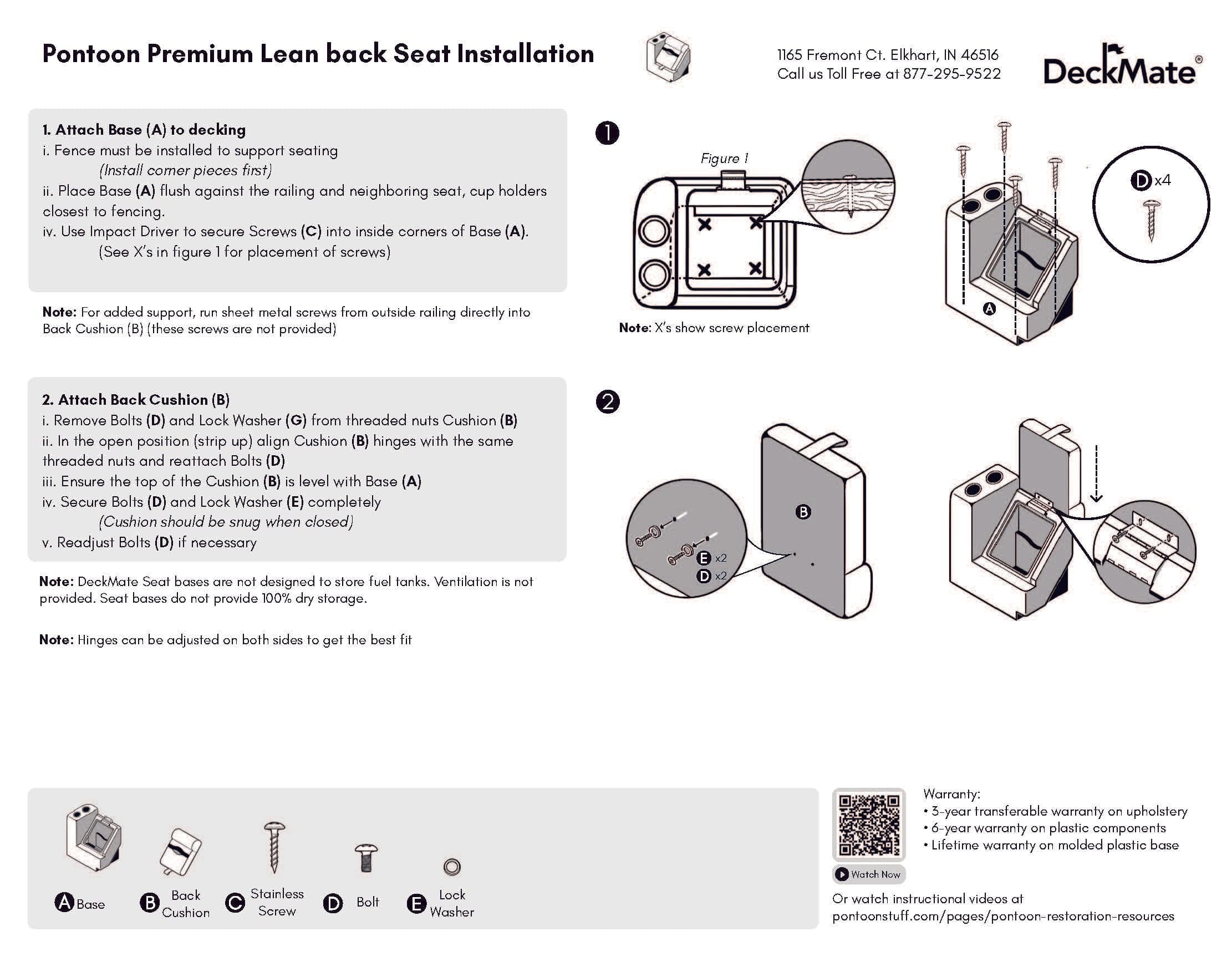 Pontoon Premium Lean back Seat Installation

1165 Fremont Ct. Elkhart, IN 46516
Call us Toll Free at 877-295-9522

DeckMate®

1. Attach Base (A) to decking
i. Fence must be installed to support seating
(Install corner pieces first)
ii. Place Base (A) flush against the railing and neighboring seat, cup holders closest to fencing.
iv. Use Impact Driver to secure Screws (C) into inside corners of Base (A).
(See X's in figure 1 for placement of screws)

Note: For added support, run sheet metal screws from outside railing directly into Back Cushion (B) (these screws are not provided)

1

Figure 1

Note: X's show screw placement

A

D x4

2. Attach Back Cushion (B)
i. Remove Bolts (D) and Lock Washer (G) from threaded nuts Cushion (B)
ii. In the open position (strip up) align Cushion (B) hinges with the same threaded nuts and reattach Bolts (D)
iii. Ensure the top of the Cushion (B) is level with Base (A)
iv. Secure Bolts (D) and Lock Washer (E) completely
(Cushion should be snug when closed)
v. Readjust Bolts (D) if necessary

Note: DeckMate Seat bases are not designed to store fuel tanks. Ventilation is not provided. Seat bases do not provide 100% dry storage.

Note: Hinges can be adjusted on both sides to get the best fit

2

B

E x2
D x2

A Base
B Back Cushion
C Stainless Screw
D Bolt
E Lock Washer

Watch Now

Warranty:
• 3-year transferable warranty on upholstery
• 6-year warranty on plastic components
• Lifetime warranty on molded plastic base

Or watch instructional videos at pontoonstuff.com/pages/pontoon-restoration-resources